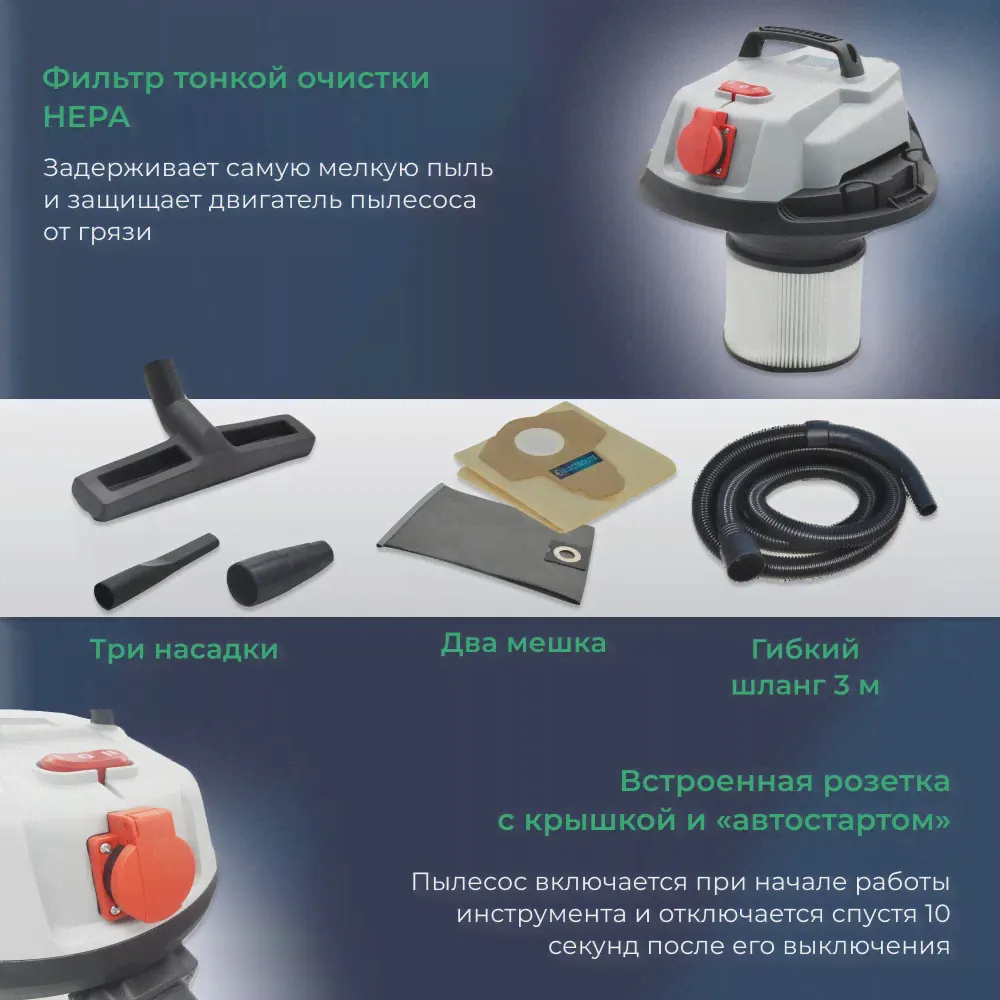 Фильтр тонкой очистки HEPA

Задерживает самую мелкую пыль и защищает двигатель пылесоса от грязи

Три насадки

Два мешка

Гибкий шланг 3 м

Встроенная розетка с крышкой и «автостартом»

Пылесос включается при начале работы инструмента и отключается спустя 10 секунд после его выключения